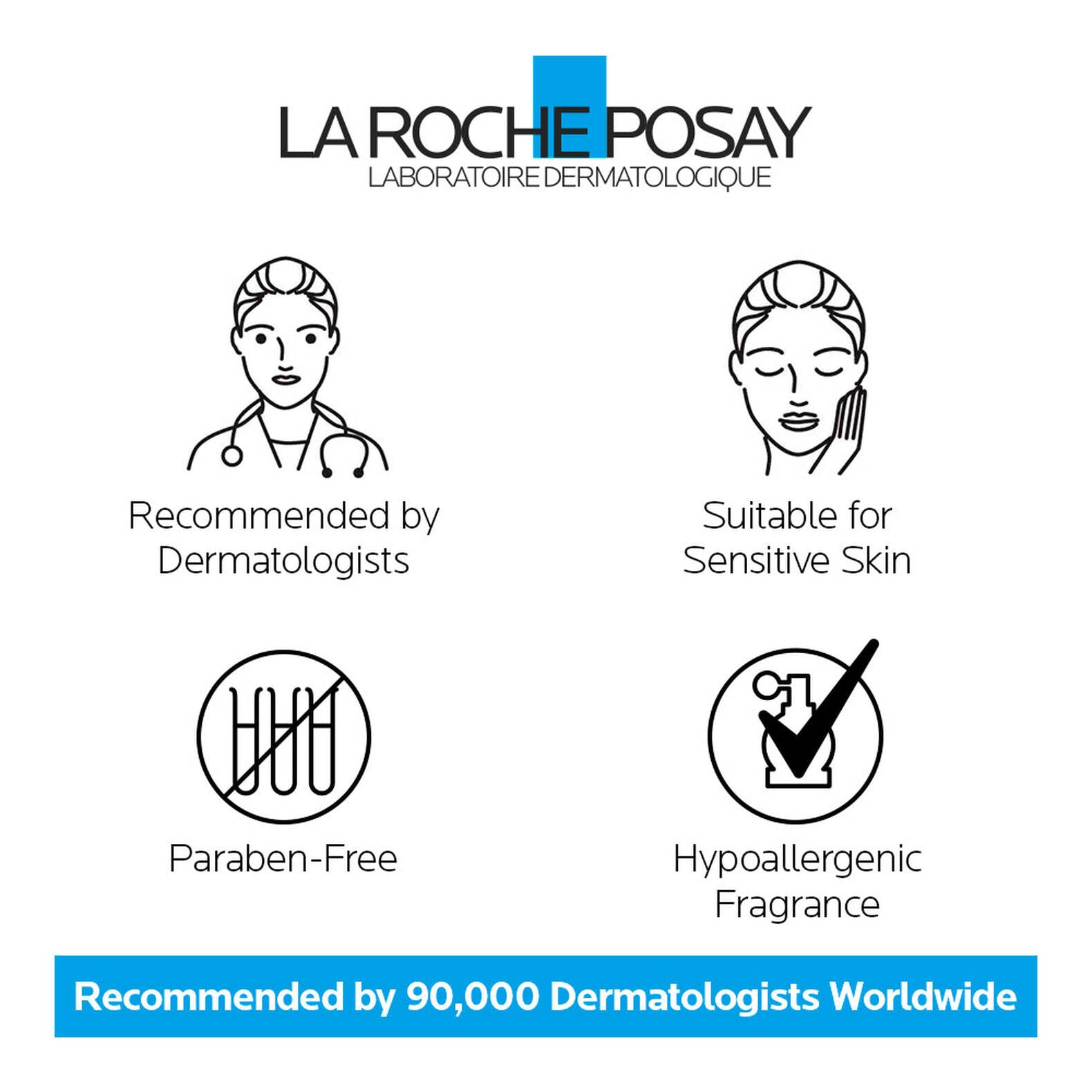 LA ROCHE POSAY
LABORATOIRE DERMATOLOGIQUE

Recommended by Dermatologists

Suitable for Sensitive Skin

Paraben-Free

Hypoallergenic Fragrance

Recommended by 90,000 Dermatologists Worldwide