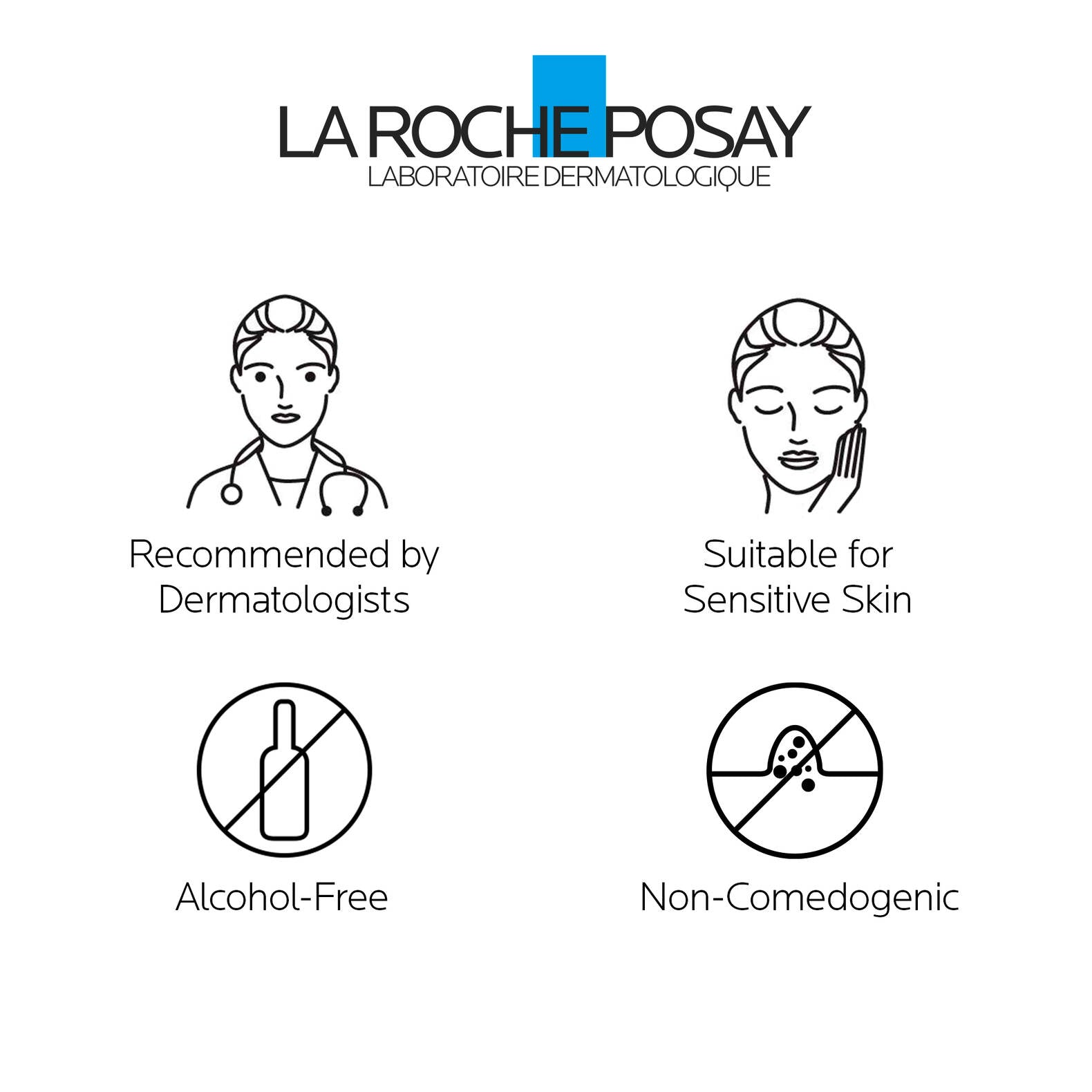 LA ROCHE POSAY
LABORATOIRE DERMATOLOGIQUE

Recommended by Dermatologists

Suitable for Sensitive Skin

Alcohol-Free

Non-Comedogenic