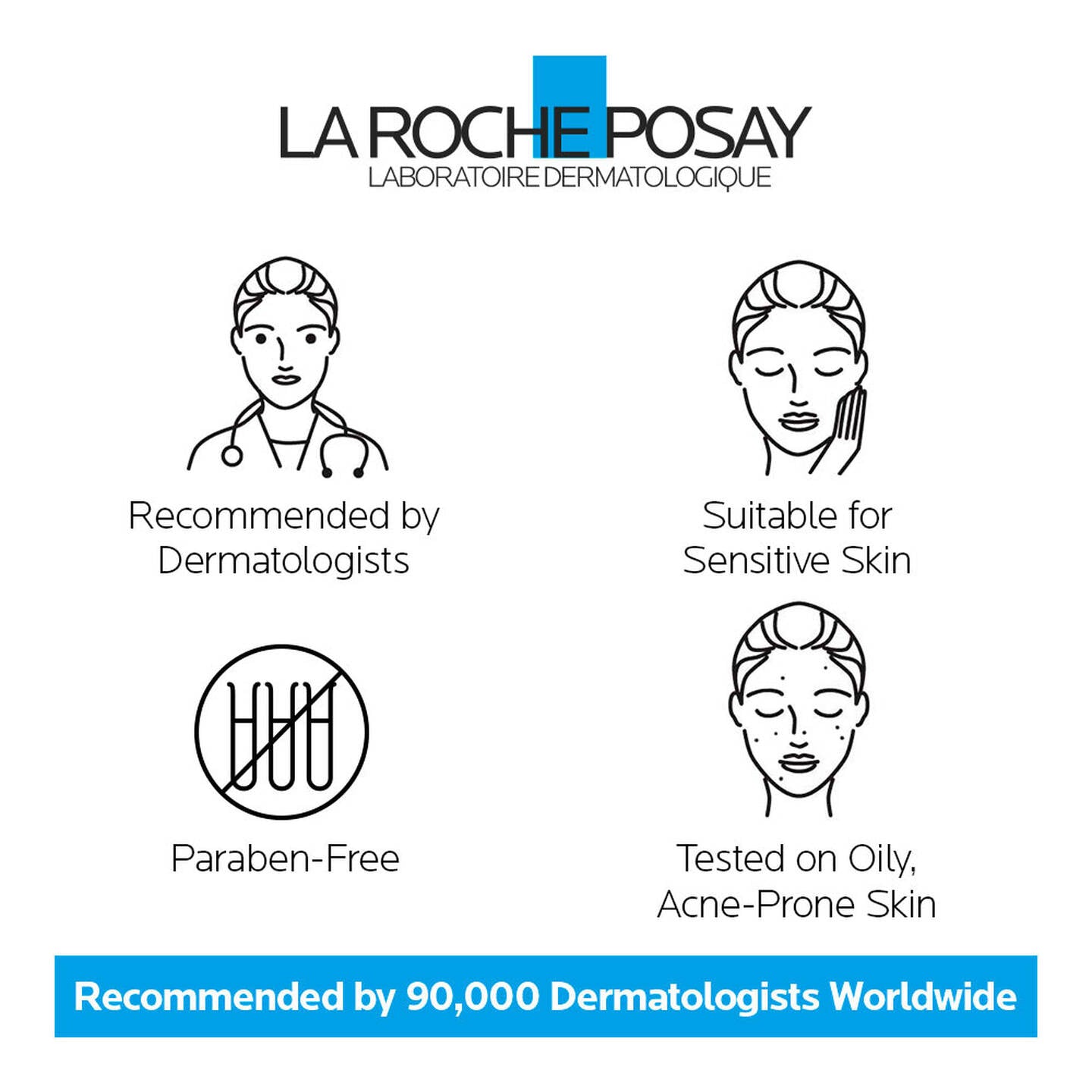 LA ROCHE POSAY
LABORATOIRE DERMATOLOGIQUE

Recommended by Dermatologists

Suitable for Sensitive Skin

Paraben-Free

Tested on Oily, Acne-Prone Skin

Recommended by 90,000 Dermatologists Worldwide