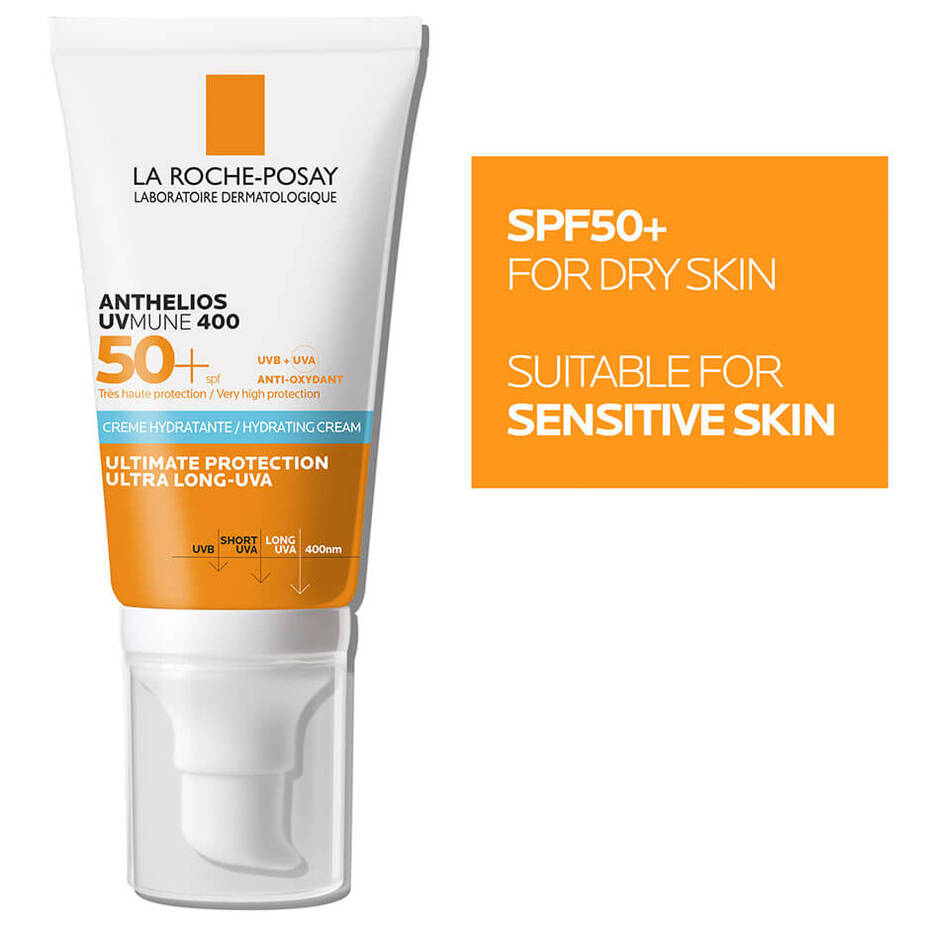 LA ROCHE-POSAY
LABORATOIRE DERMATOLOGIQUE

ANTHELIOS
UVMUNE 400

50+ spf

UVB + UVA
ANTI-OXYDANT

Très haute protection / Very high protection

CREME HYDRATANTE / HYDRATING CREAM

ULTIMATE PROTECTION
ULTRA LONG-UVA

UVB
SHORT UVA
LONG UVA
400nm

SPF50+
FOR DRY SKIN

SUITABLE FOR
SENSITIVE SKIN