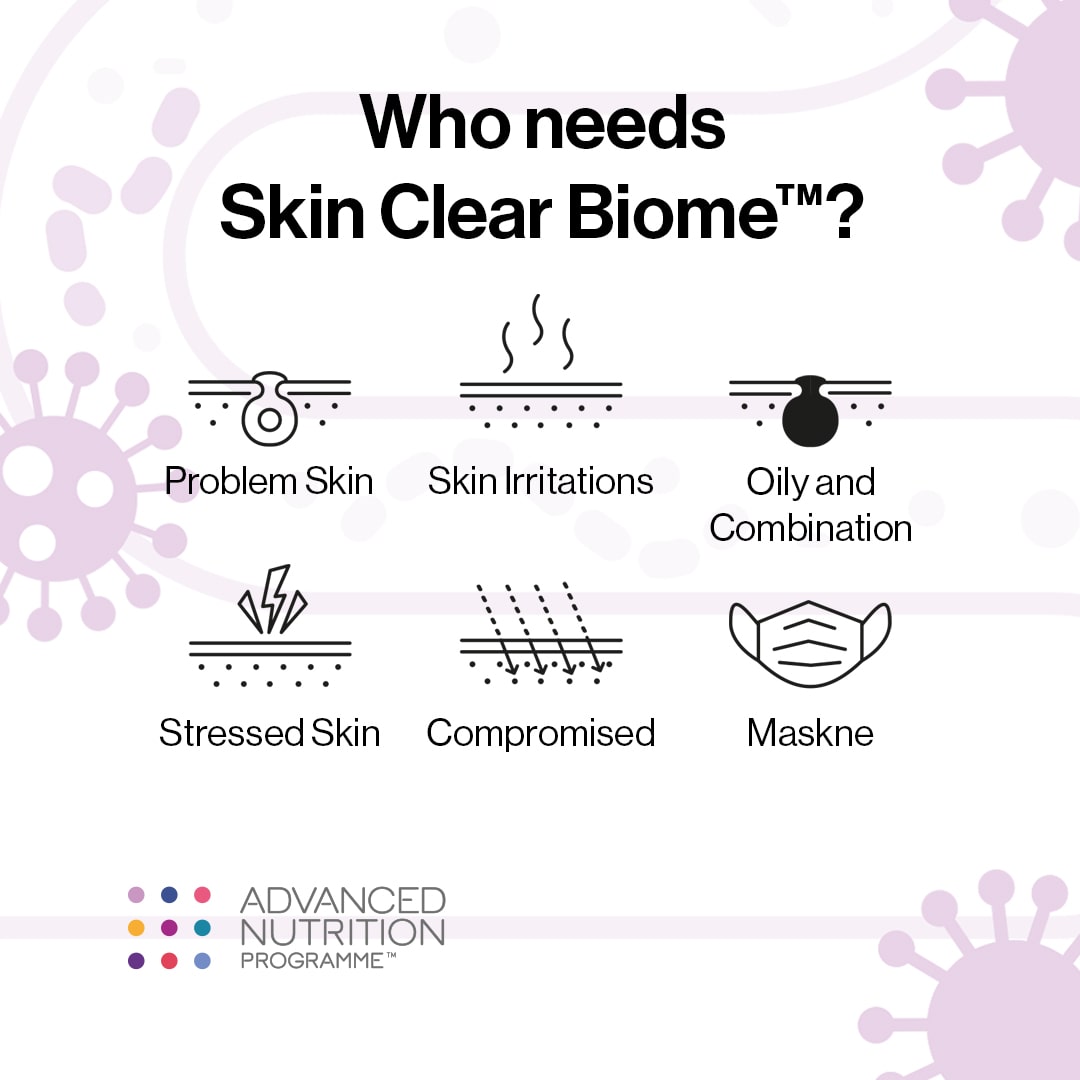 Who needs Skin Clear Biome™?

Problem Skin

Skin Irritations

Oily and Combination

Stressed Skin

Compromised

Maskne

ADVANCED NUTRITION PROGRAMME™